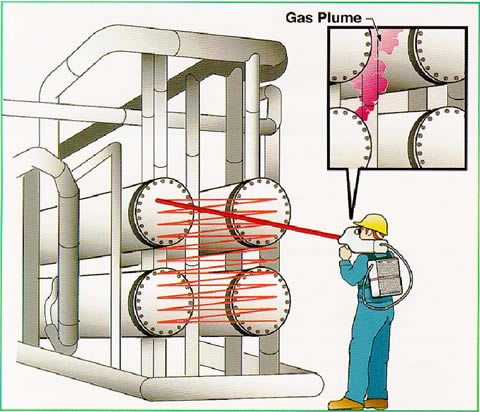 Gas Plume