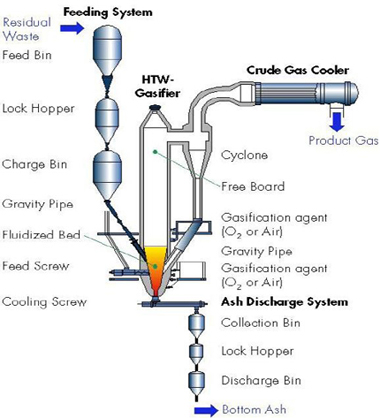 Feeding System

Residual Waste

Feed Bin

Lock Hopper

Charge Bin

Gravity Pipe

Fluidized Bed

Feed Screw

Cooling Screw

HTW-Gasifier

Crude Gas Cooler

Product Gas

Cyclone

Free Board

Gasification agent ($O_2$ or Air)

Gravity Pipe

Gasification agent ($O_2$ or Air)

Ash Discharge System

Collection Bin

Lock Hopper

Discharge Bin

Bottom Ash