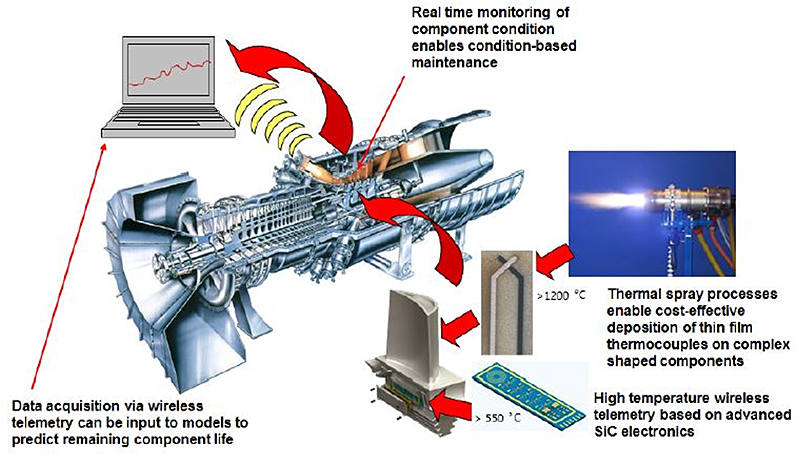 Real time monitoring of component condition enables condition-based maintenance

>1200 °C

Thermal spray processes enable cost-effective deposition of thin film thermocouples on complex shaped components

> 550 °C

High temperature wireless telemetry based on advanced SiC electronics

Data acquisition via wireless telemetry can be input to models to predict remaining component life