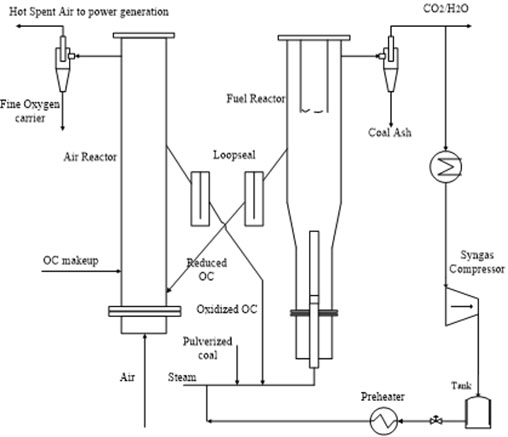 Hot Spent Air to power generation

CO2/H2O

Fine Oxygen carrier

Fuel Reactor

Coal Ash

Air Reactor

Loopseal

OC makeup

Reduced OC

Syngas Compressor

Oxidized OC

Pulverized coal

Air

Steam

Tank

Preheater